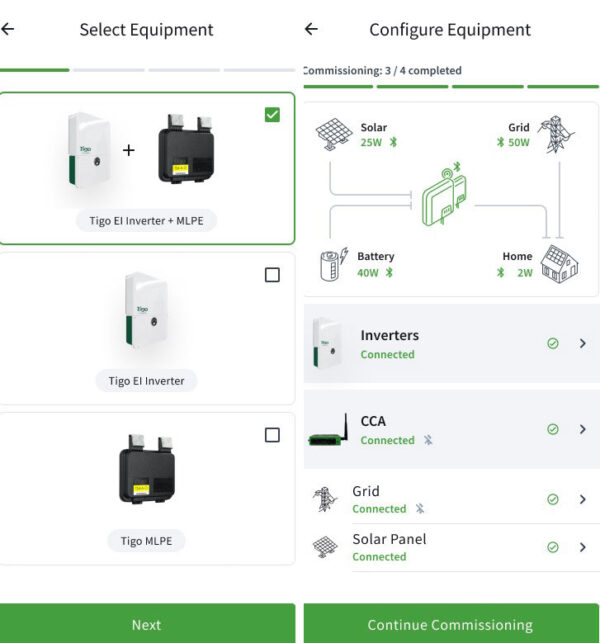 Select Equipment

Tigo

+

Tigo EI Inverter + MLPE

Tigo

Tigo EI Inverter

Tigo MLPE

Next

Configure Equipment

Commissioning: 3 / 4 completed

Solar
25W

Grid
50W

Battery
40W

Home
2W

Inverters
Connected

CCA
Connected

Grid
Connected

Solar Panel
Connected

Continue Commissioning